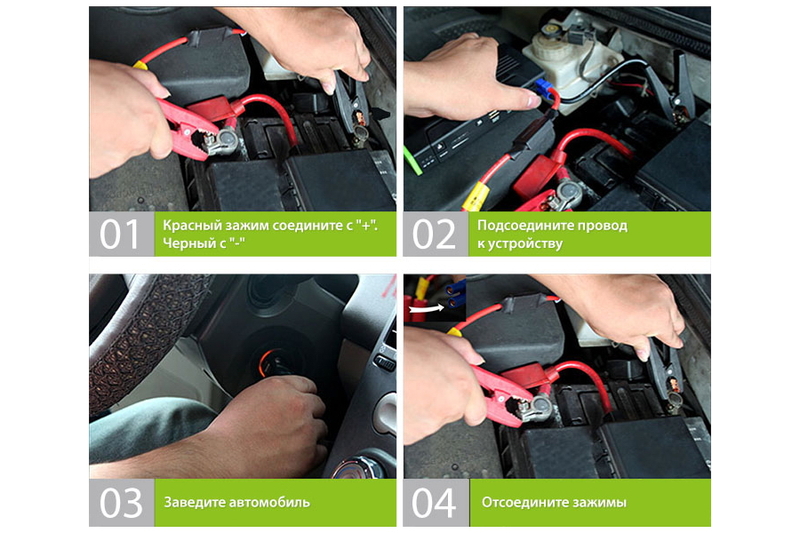 01 Красный зажим соедините с "+". Черный с "-"

02 Подсоедините провод к устройству

03 Заведите автомобиль

04 Отсоедините зажимы